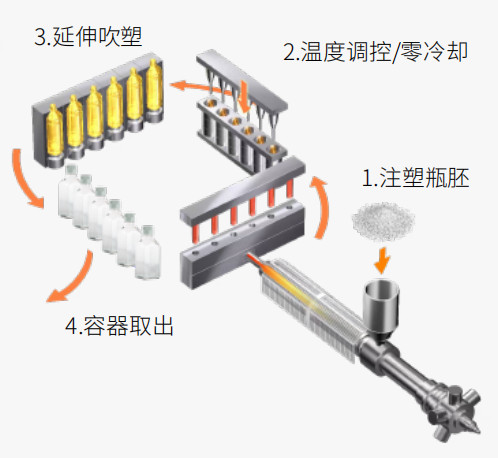 3.延伸吹塑

2.温度调控/零冷却

1.注塑瓶胚

4.容器取出