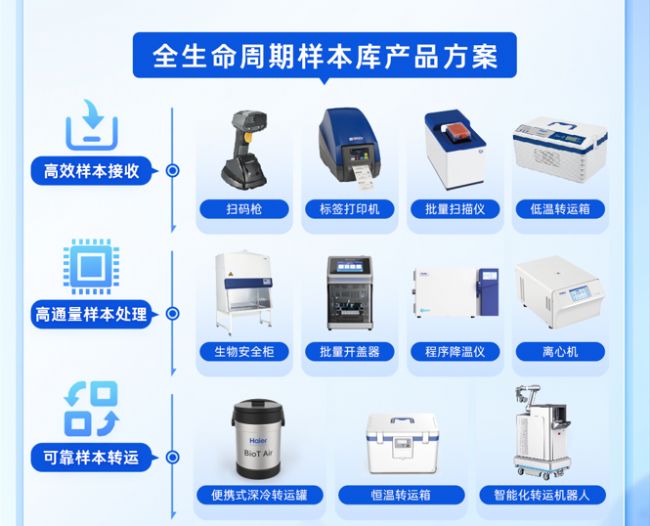 全生命周期样本库产品方案

高效样本接收

扫码枪

标签打印机

批量扫描仪

低温转运箱

高通量样本处理

生物安全柜

批量开盖器

程序降温仪

离心机

可靠样本转运

Haier
BioT Air

便携式深冷转运罐

恒温转运箱

智能化转运机器人